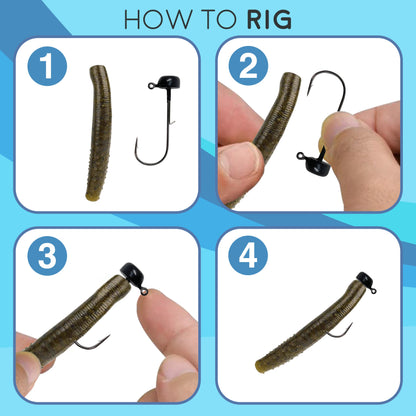 HOW TO RIG

1

2

3

4