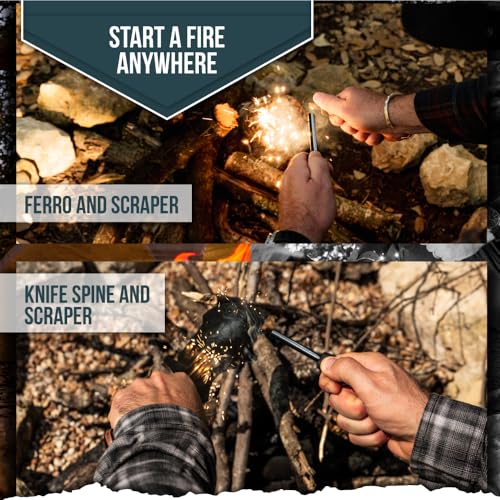 START A FIRE ANYWHERE

FERRO AND SCRAPER

KNIFE SPINE AND SCRAPER