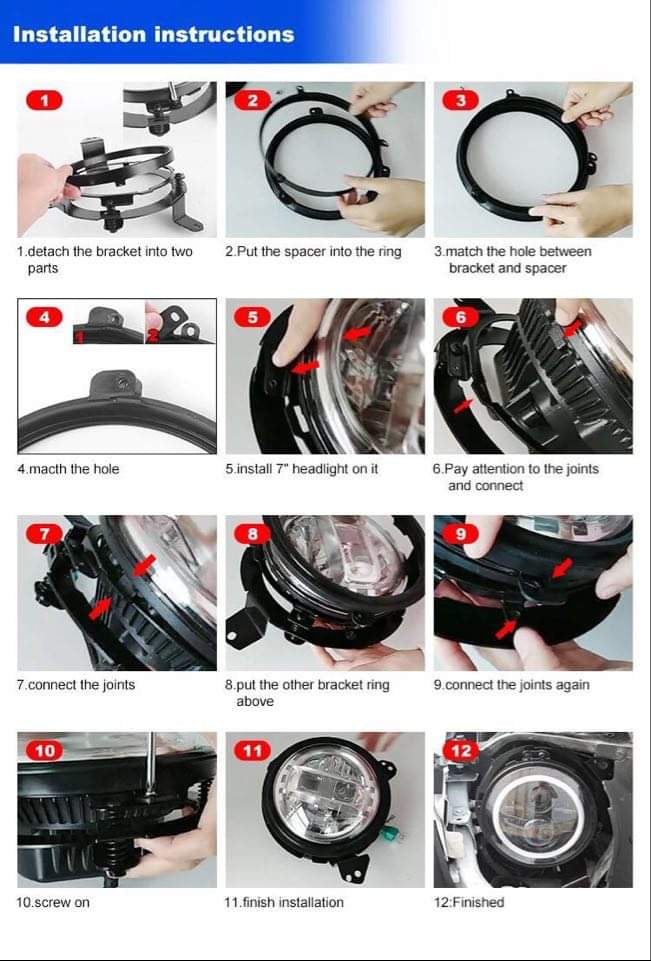 Installation instructions

1

1.detach the bracket into two parts

2

2.Put the spacer into the ring

3

3.match the hole between bracket and spacer

4

1 2

4.macth the hole

5

5.install 7" headlight on it

6

6.Pay attention to the joints and connect

7

7.connect the joints

8

8.put the other bracket ring above

9

9.connect the joints again

10

10.screw on

11

11.finish installation

12

12:Finished